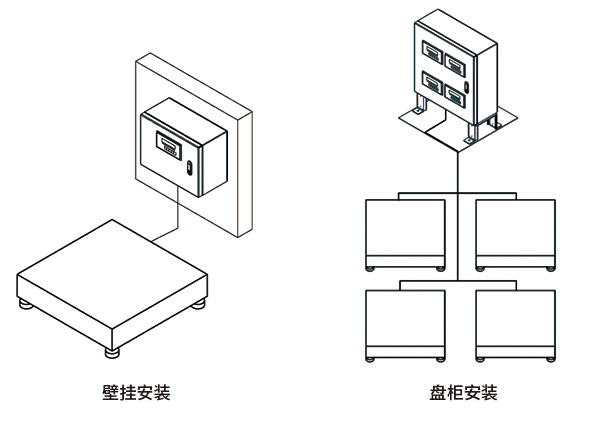 壁挂安装

盘柜安装